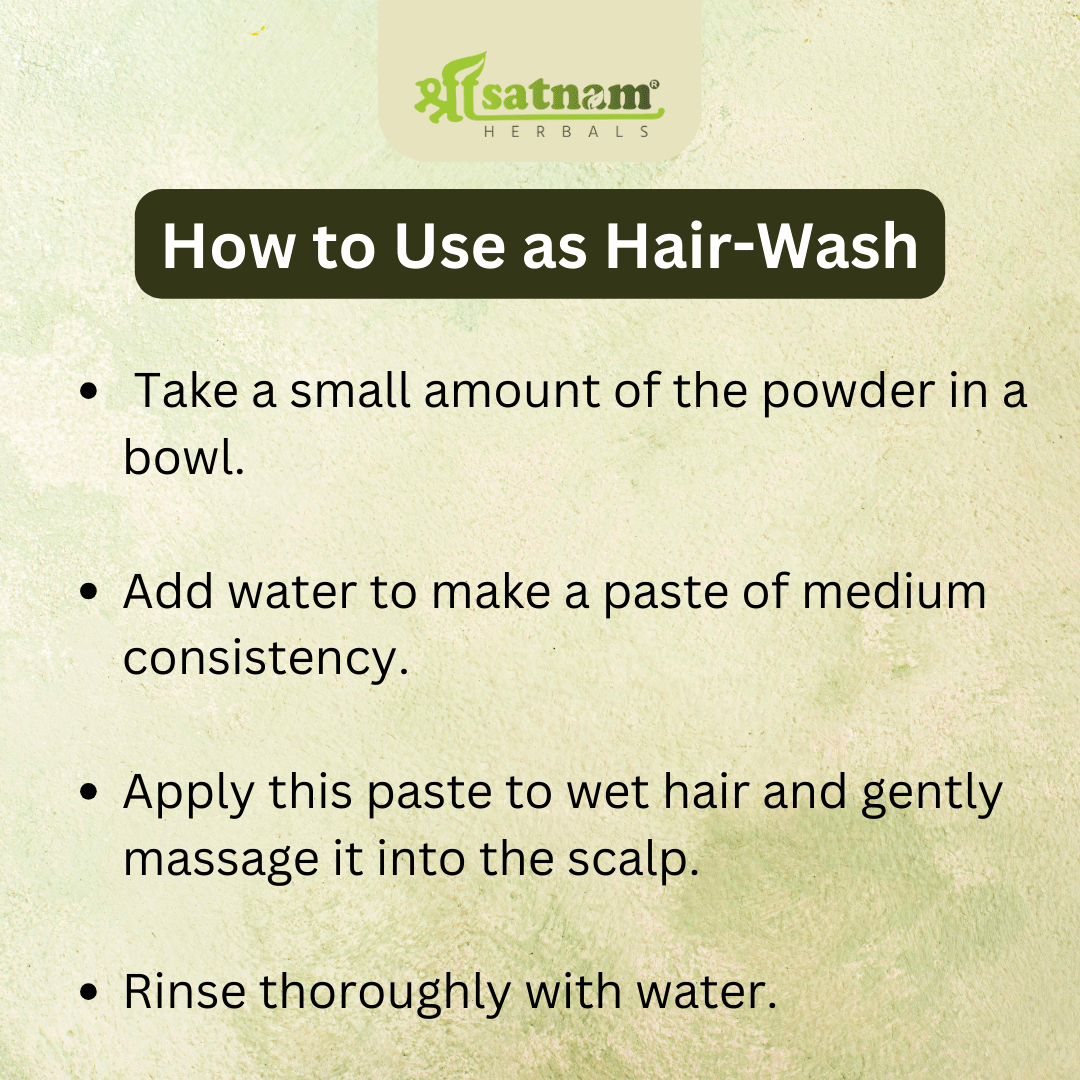 श्री satnam®
HERBALS

How to Use as Hair-Wash

• Take a small amount of the powder in a bowl.

• Add water to make a paste of medium consistency.

• Apply this paste to wet hair and gently massage it into the scalp.

• Rinse thoroughly with water.