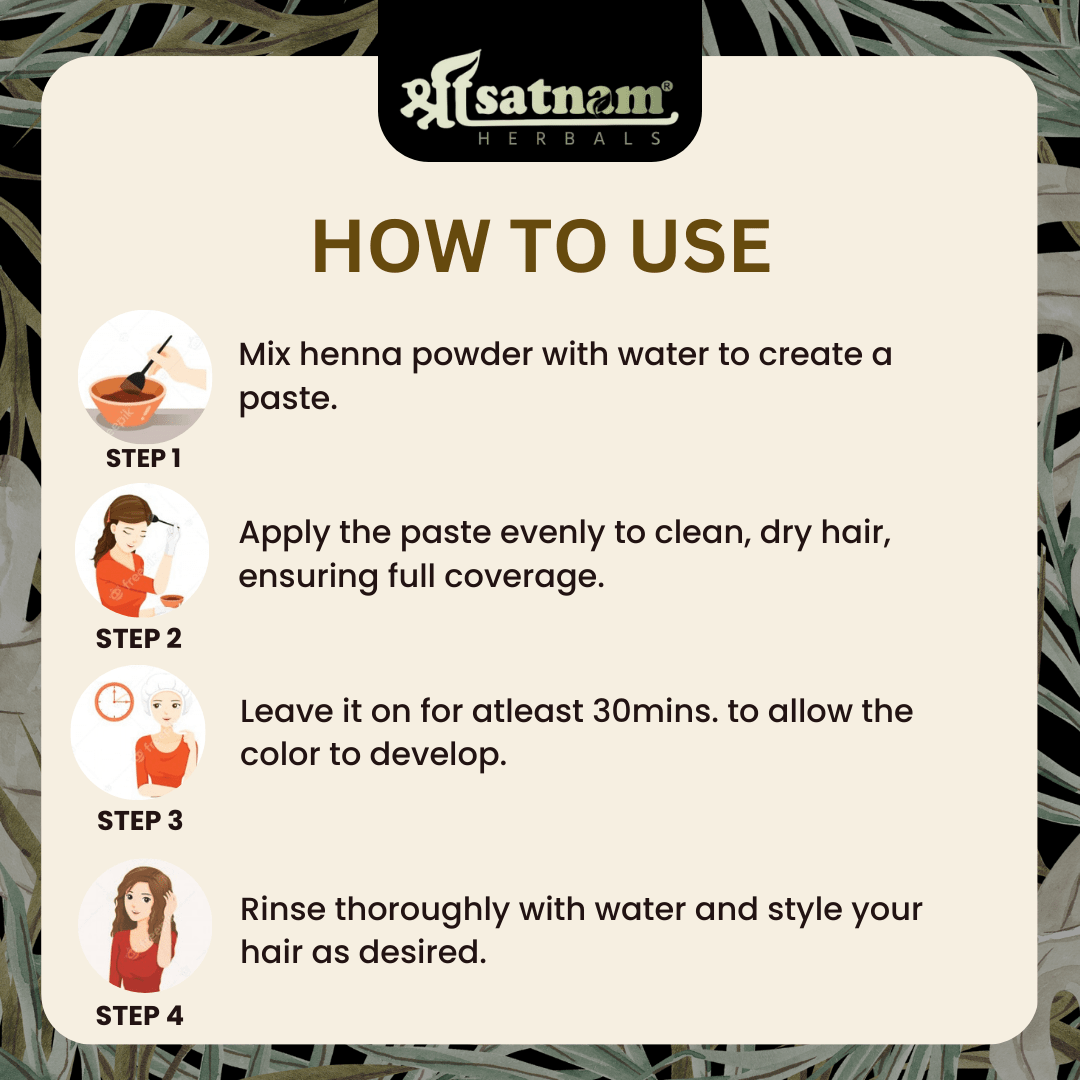 श्री satnam®
HERBALS

HOW TO USE

STEP 1
Mix henna powder with water to create a paste.

STEP 2
Apply the paste evenly to clean, dry hair, ensuring full coverage.

STEP 3
Leave it on for atleast 30mins. to allow the color to develop.

STEP 4
Rinse thoroughly with water and style your hair as desired.